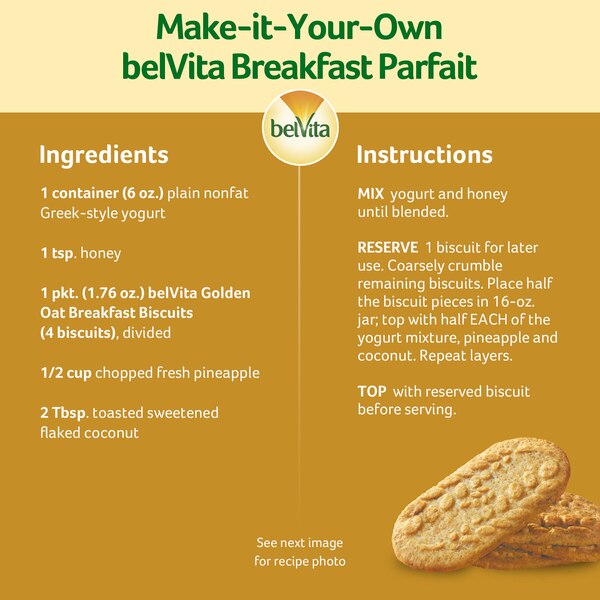 Make-it-Your-Own belVita Breakfast Parfait

belVita

Ingredients

1 container (6 oz.) plain nonfat Greek-style yogurt

1 tsp. honey

1 pkt. (1.76 oz.) belVita Golden Oat Breakfast Biscuits (4 biscuits), divided

1/2 cup chopped fresh pineapple

2 Tbsp. toasted sweetened flaked coconut

Instructions

MIX yogurt and honey until blended.

RESERVE 1 biscuit for later use. Coarsely crumble remaining biscuits. Place half the biscuit pieces in 16-oz. jar; top with half EACH of the yogurt mixture, pineapple and coconut. Repeat layers.

TOP with reserved biscuit before serving.

See next image for recipe photo